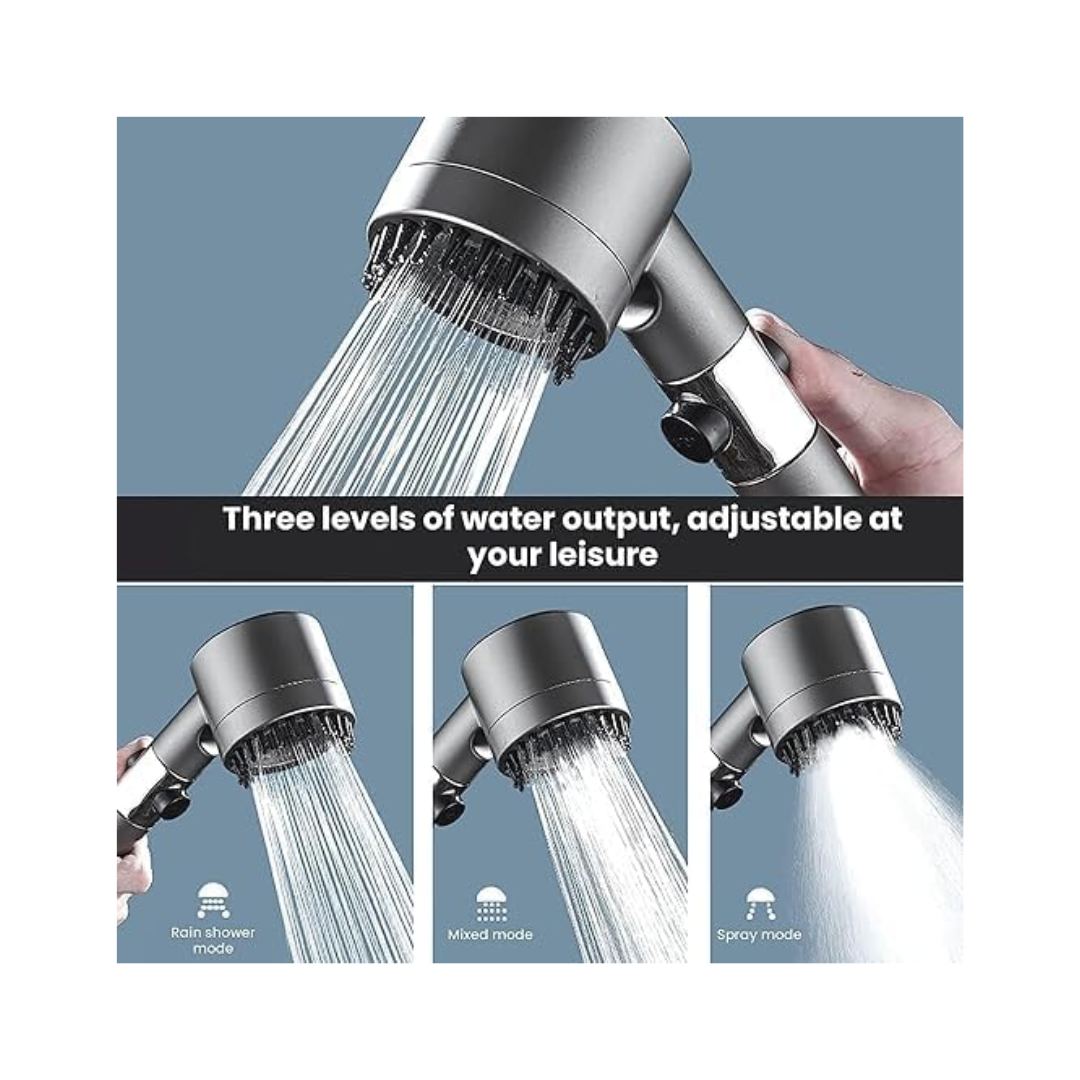 Three levels of water output, adjustable at your leisure

Rain shower mode

Mixed mode

Spray mode